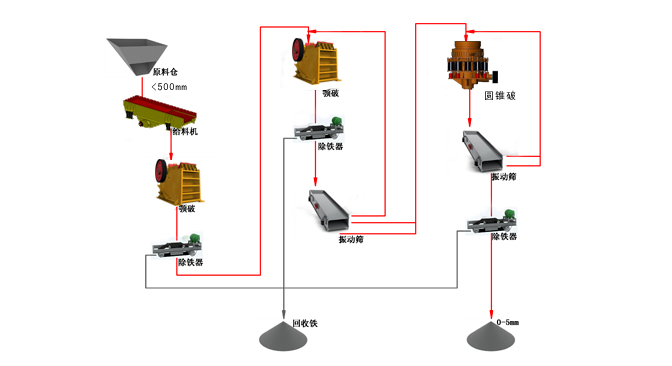 原料仓
<500mm

给料机

颚破

除铁器

颚破

除铁器

振动筛

圆锥破

振动筛

除铁器

回收铁

0-5mm